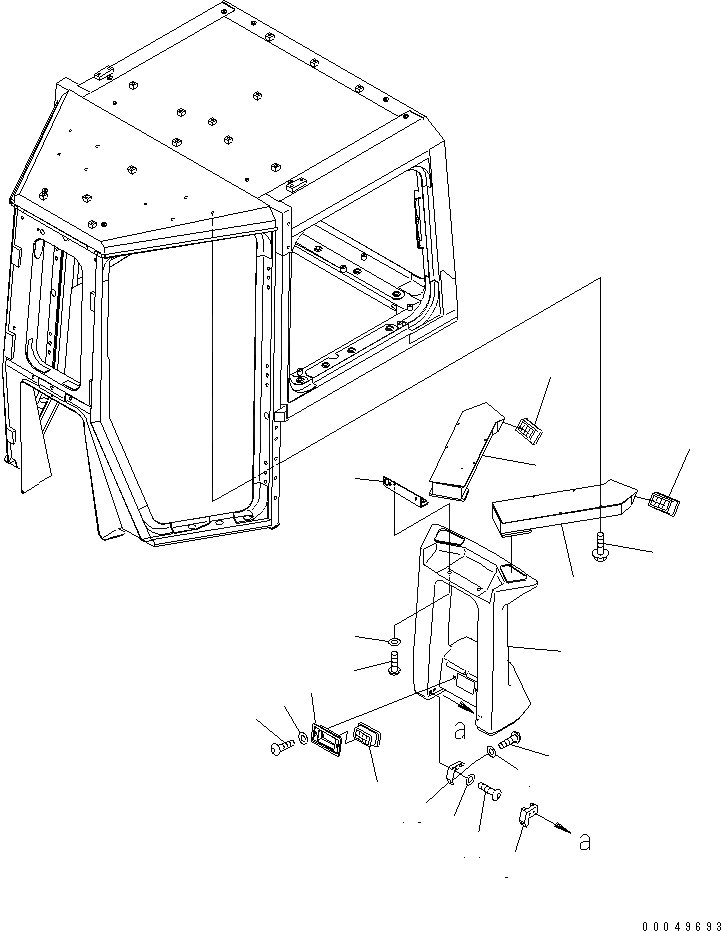 a

a

00049693