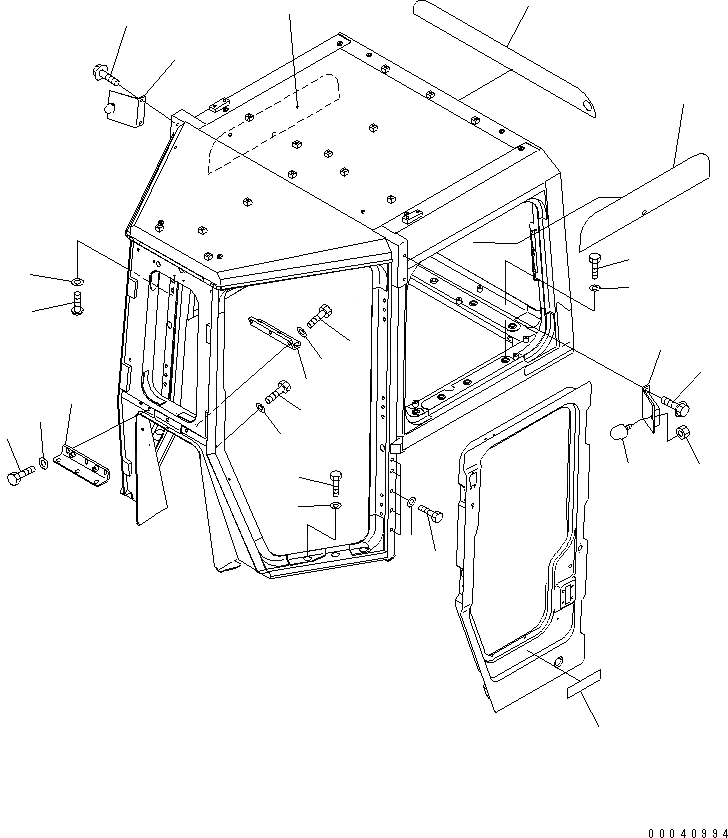 00040994