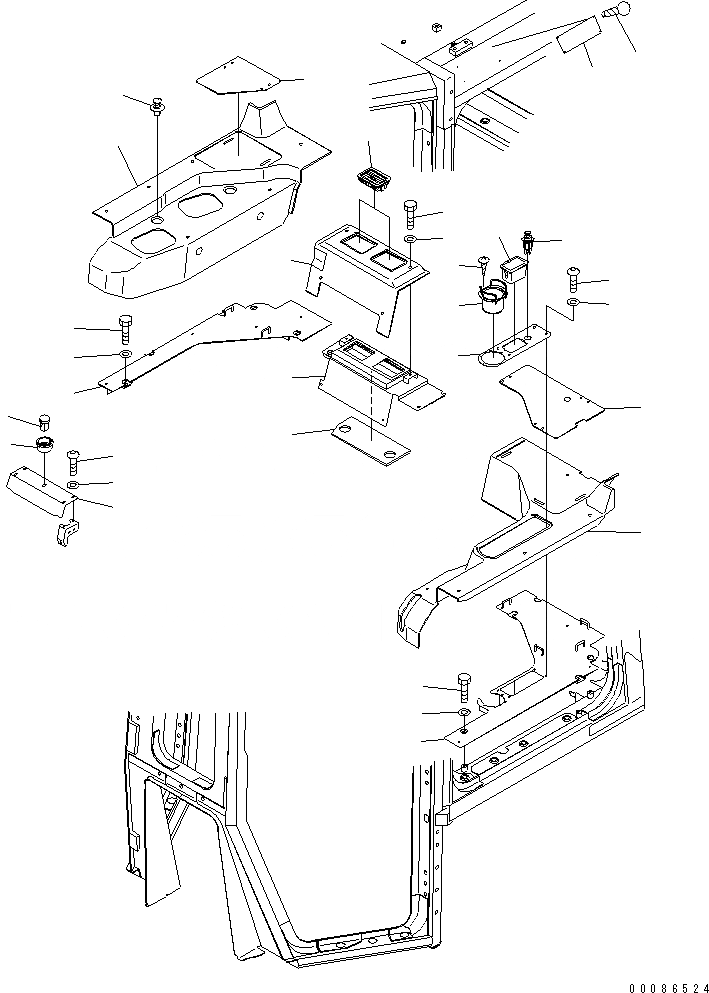 00086524