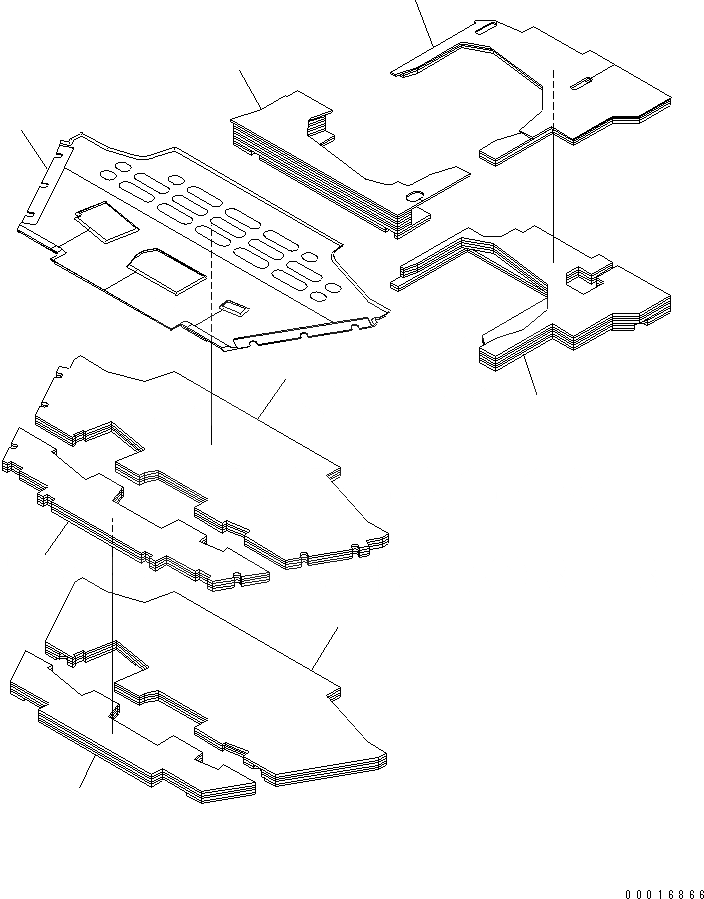 00016866