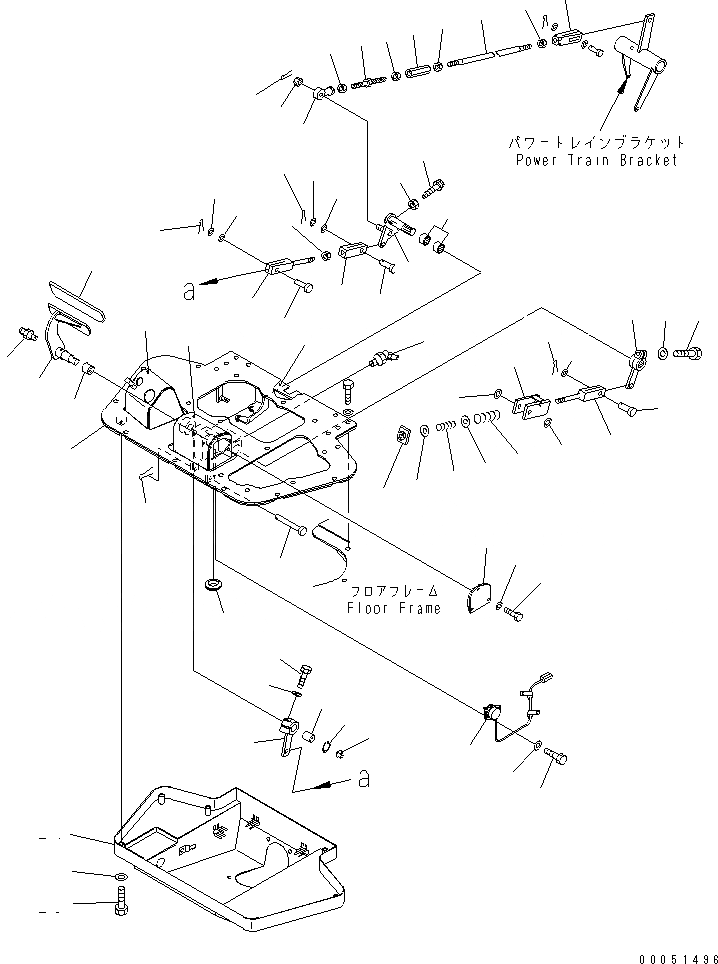 パワートレインブラケット
Power Train Bracket

a

フロアフレーム
Floor Frame

a

00051496