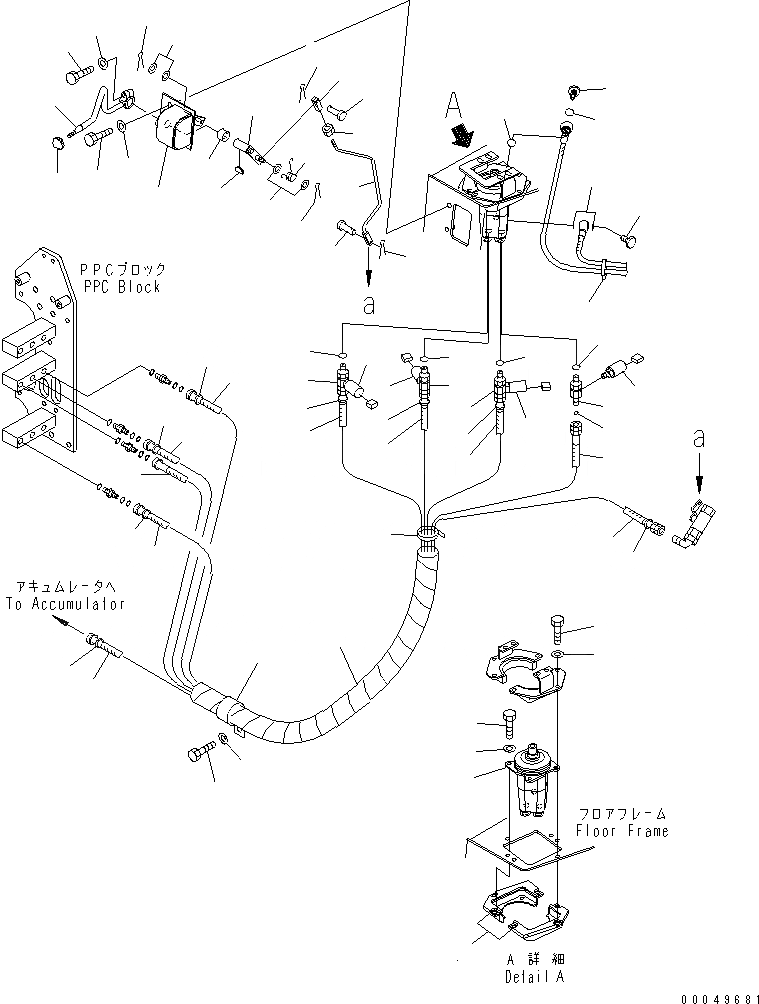 A

PPCブロック
PPC Block

a

a

アキュムレータへ
To Accumulator

フロアフレーム
Floor Frame

A 詳細
Detail A

00049681