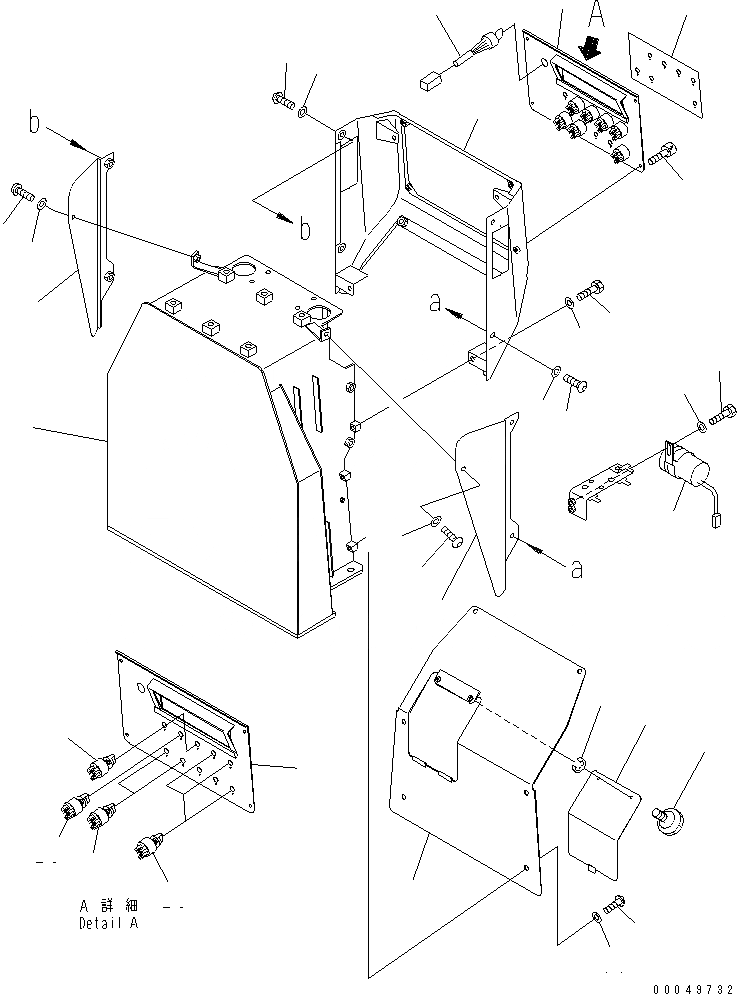 A

b

b

a

a

A 詳細
Detail A

00049732