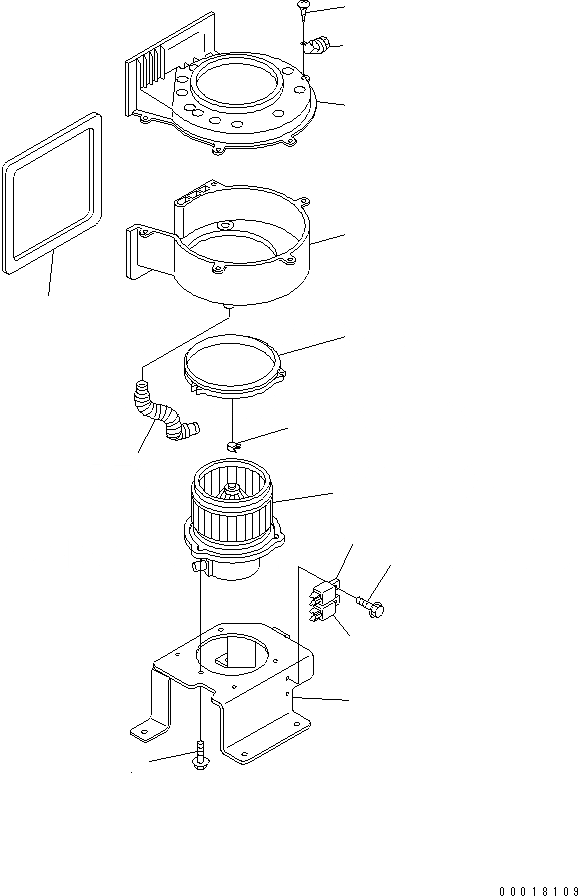 00018109