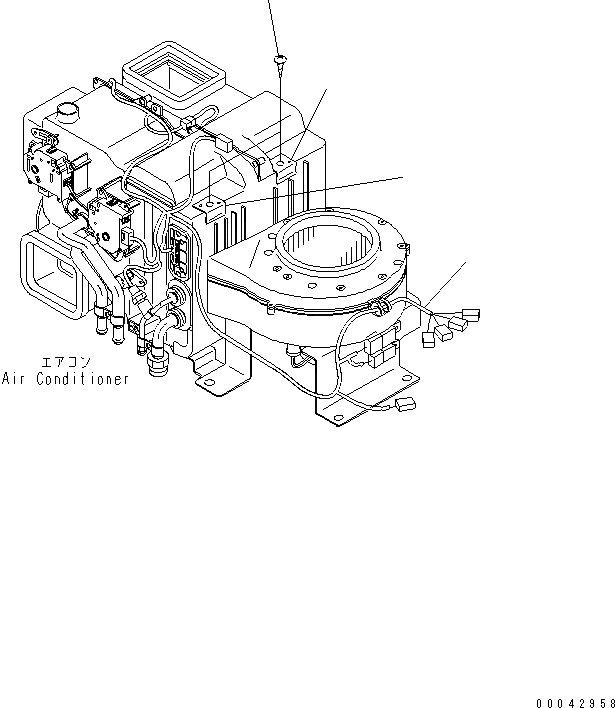 エアコン
Air Conditioner

00042958