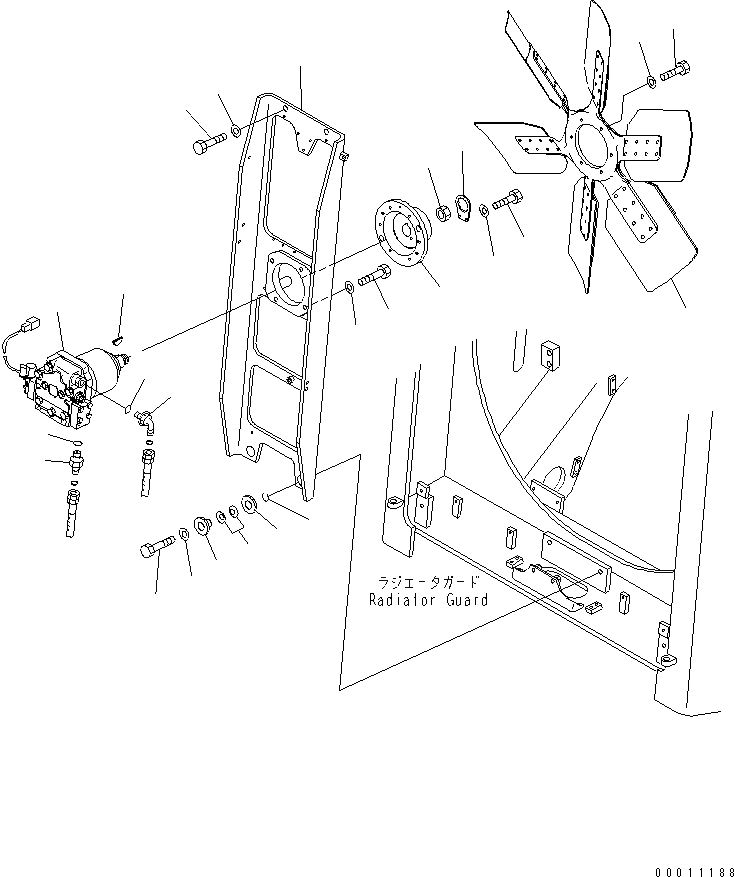 ラジエータガード
Radiator Guard

00011188