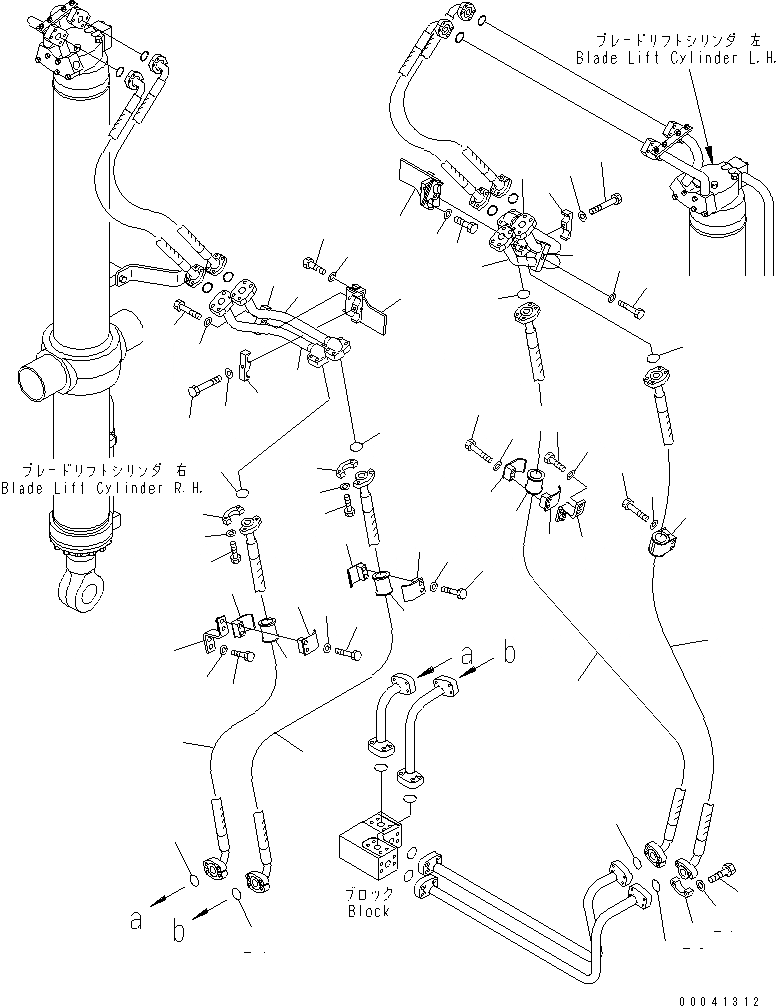 ブレードリフトシリンダ 左
Blade Lift Cylinder L.H.

ブレードリフトシリンダ 右
Blade Lift Cylinder R.H.

a
b

ブロック
Block

a
b

00041312