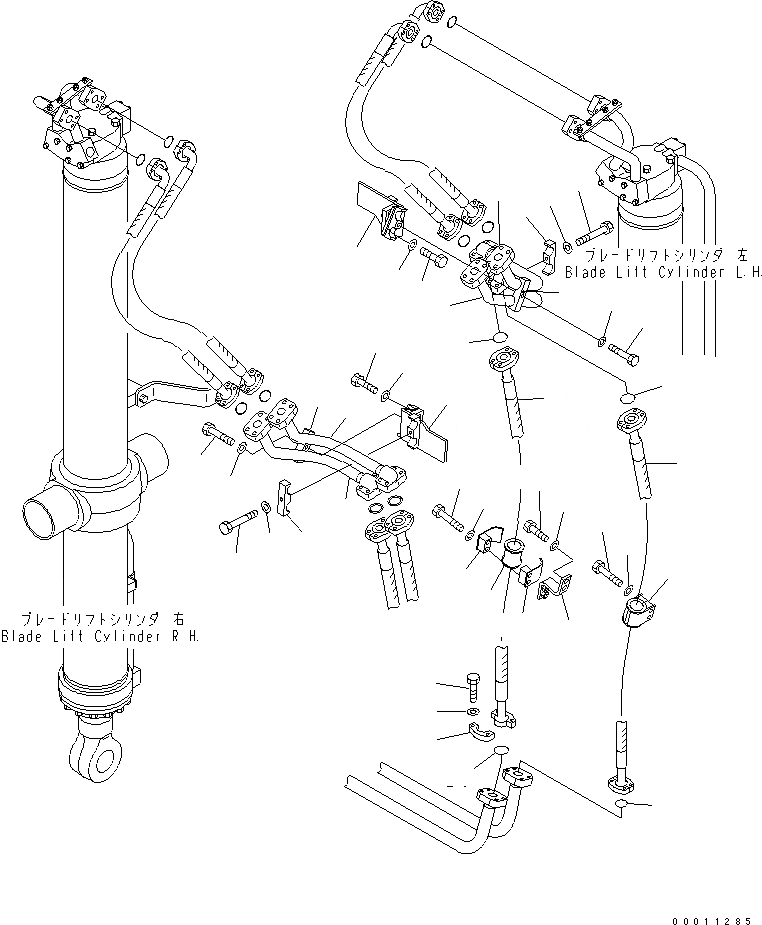 ブレードリフトシリンダ 左
Blade Lift Cylinder L.H.

ブレードリフトシリンダ 右
Blade Lift Cylinder R.H.

00011285