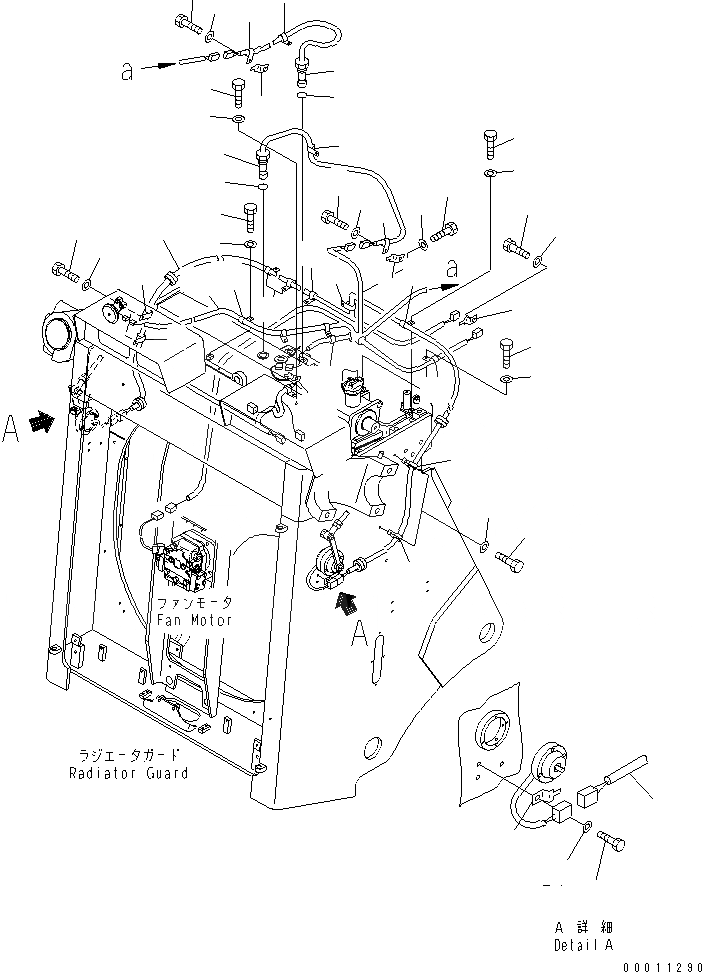 a

a

A

ファンモータ
Fan Motor

A

ラジエータガード
Radiator Guard

A 詳細
Detail A

00011290