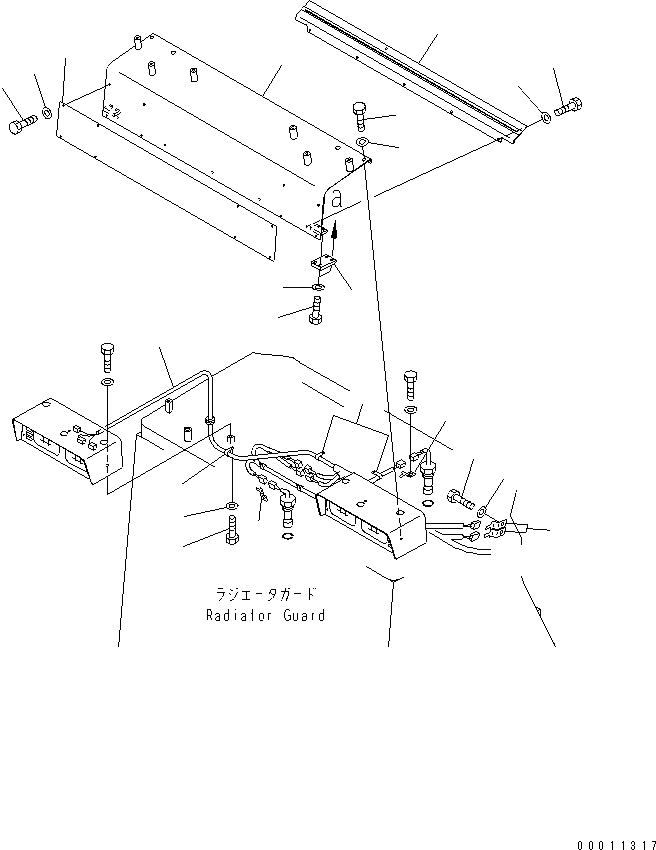 a

ラジエータガード
Radiator Guard

00011317