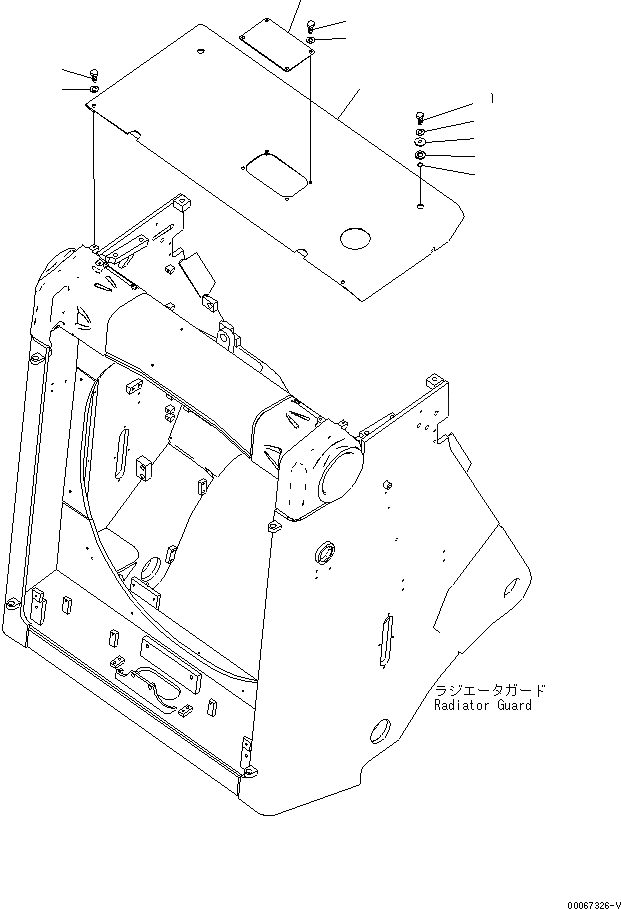 1

ラジエータガード
Radiator Guard

00067326-V