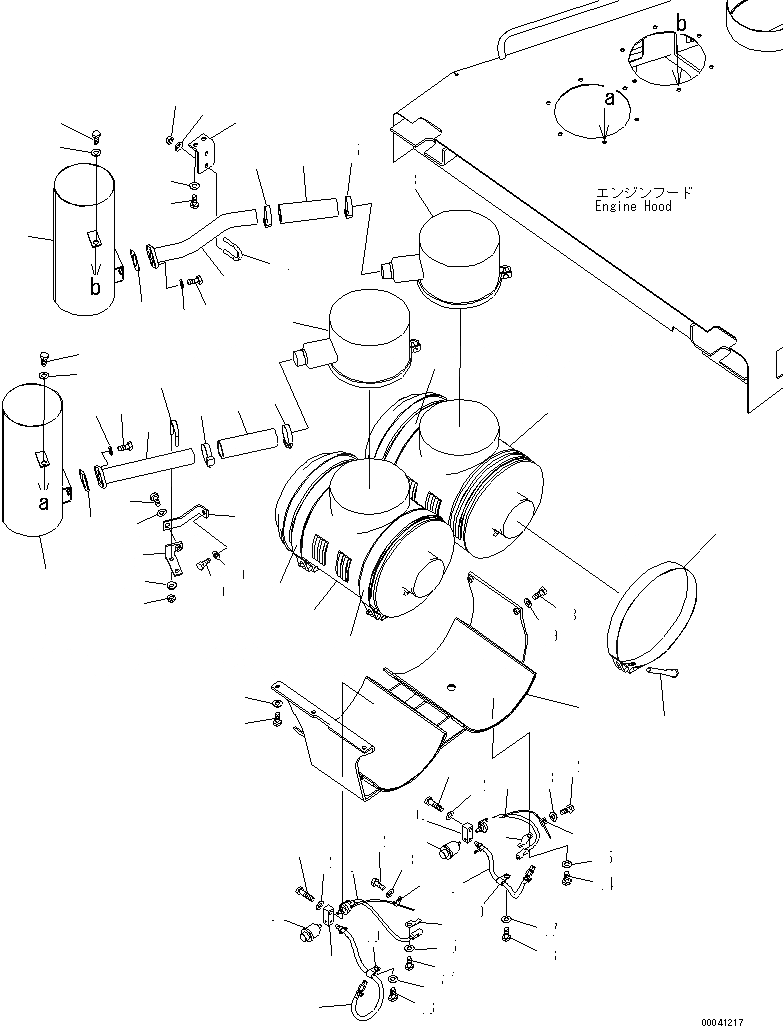 b
a
エンジンフード
Engine Hood
b
a
00041217