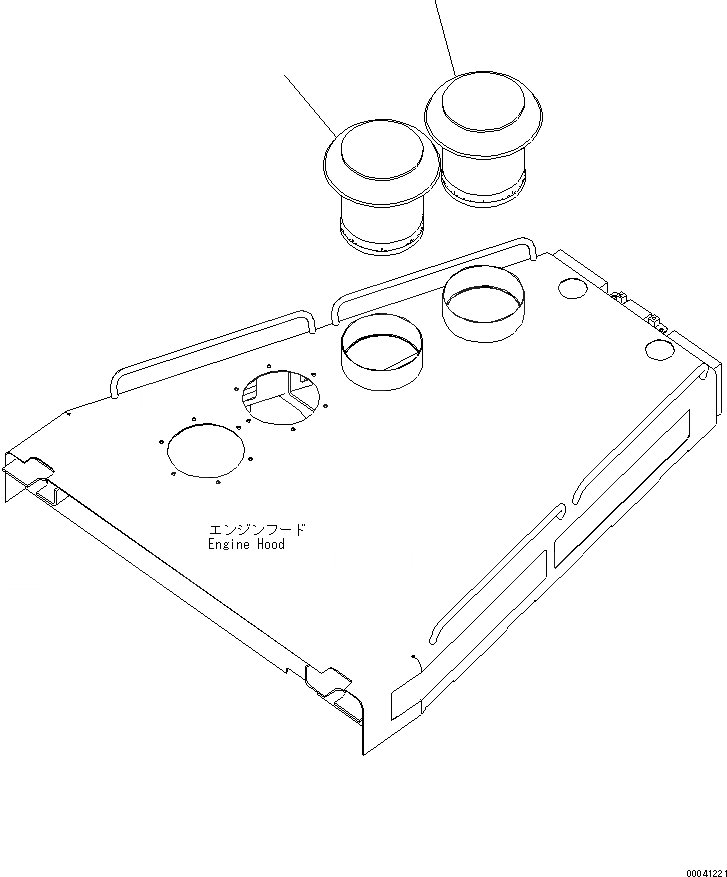 エンジンフード
Engine Hood

00041221