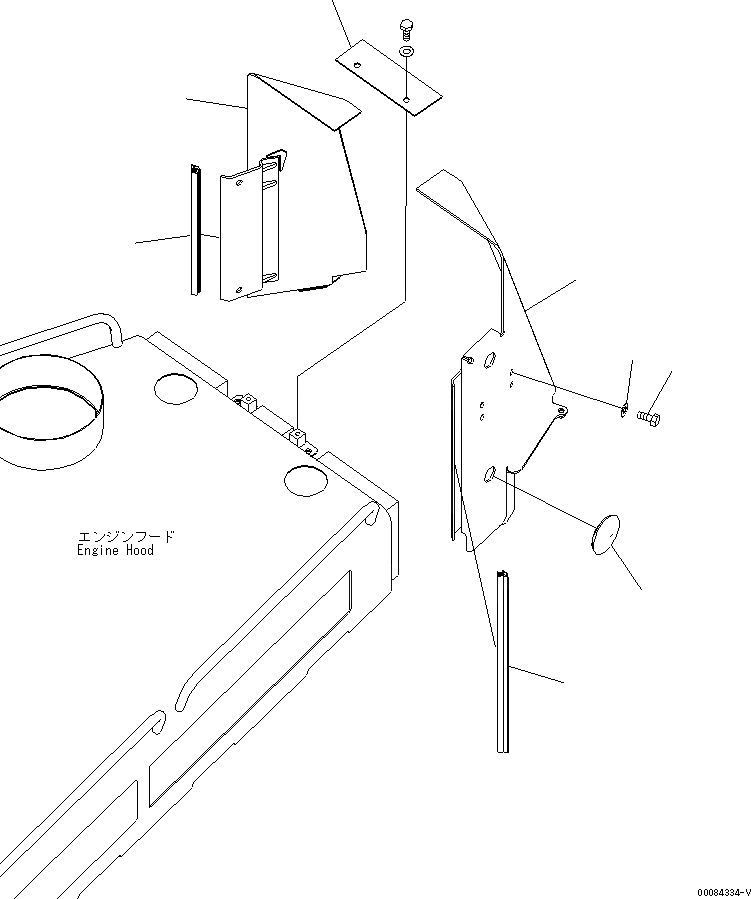 エンジンフード
Engine Hood

00084334-V