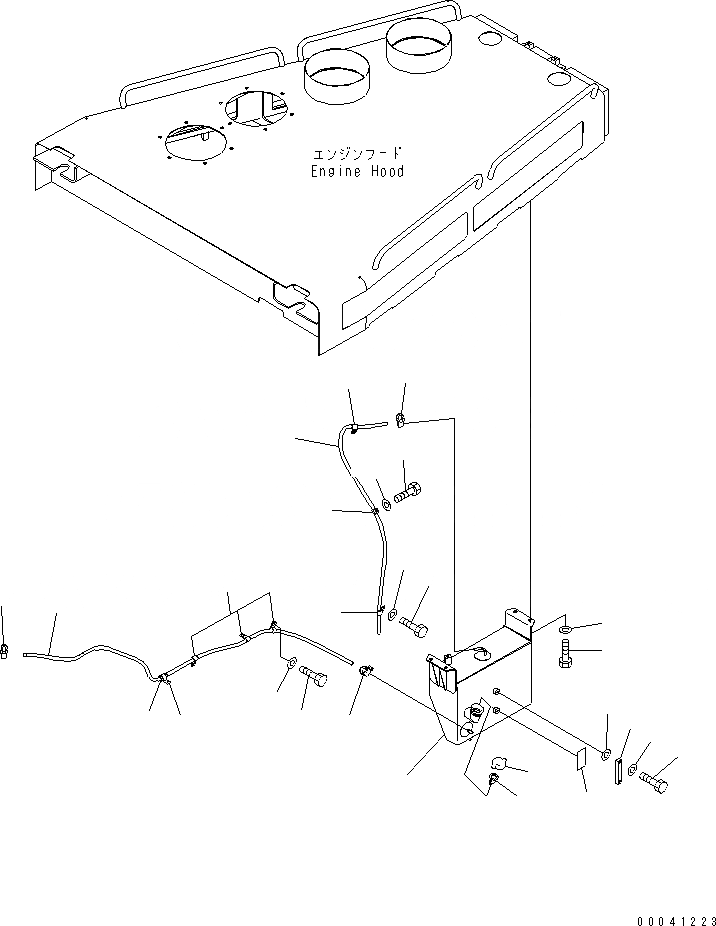 エンジンフード
Engine Hood

00041223