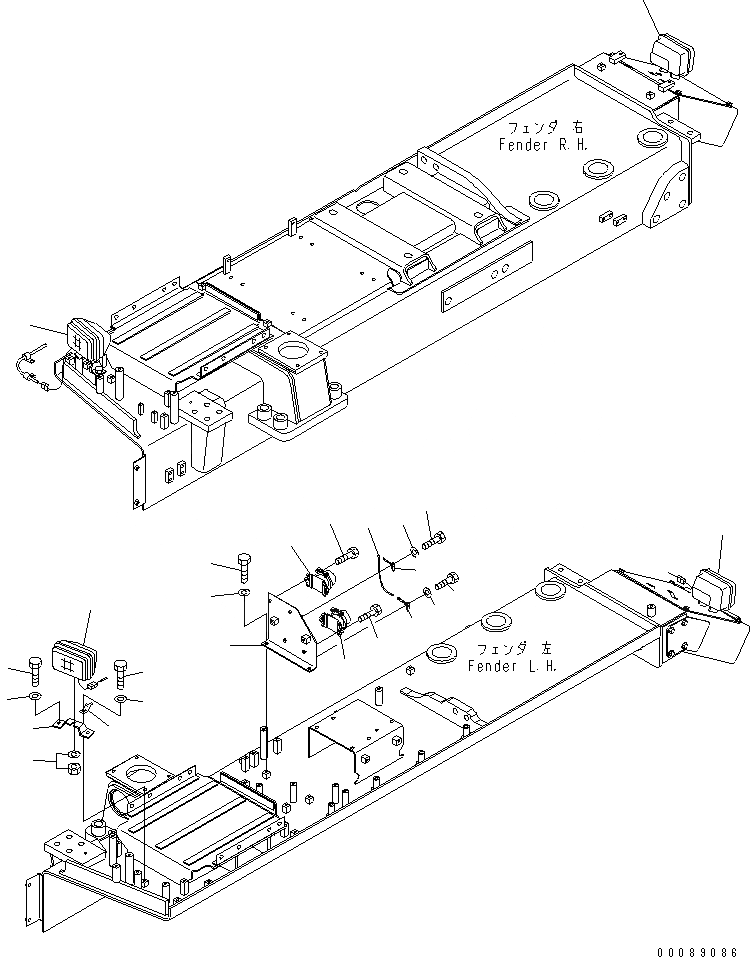 フェンダ 右
Fender R.H.

フェンダ 左
Fender L.H.

00089086