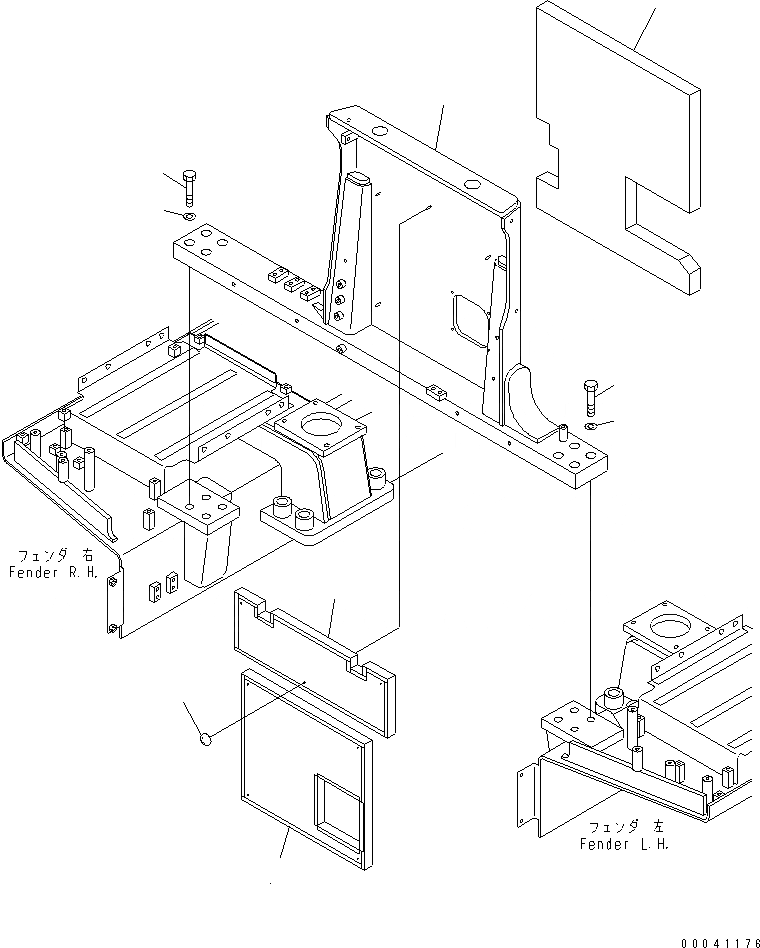 フェンダ 右
Fender R.H.

フェンダ 左
Fender L.H.

00041176