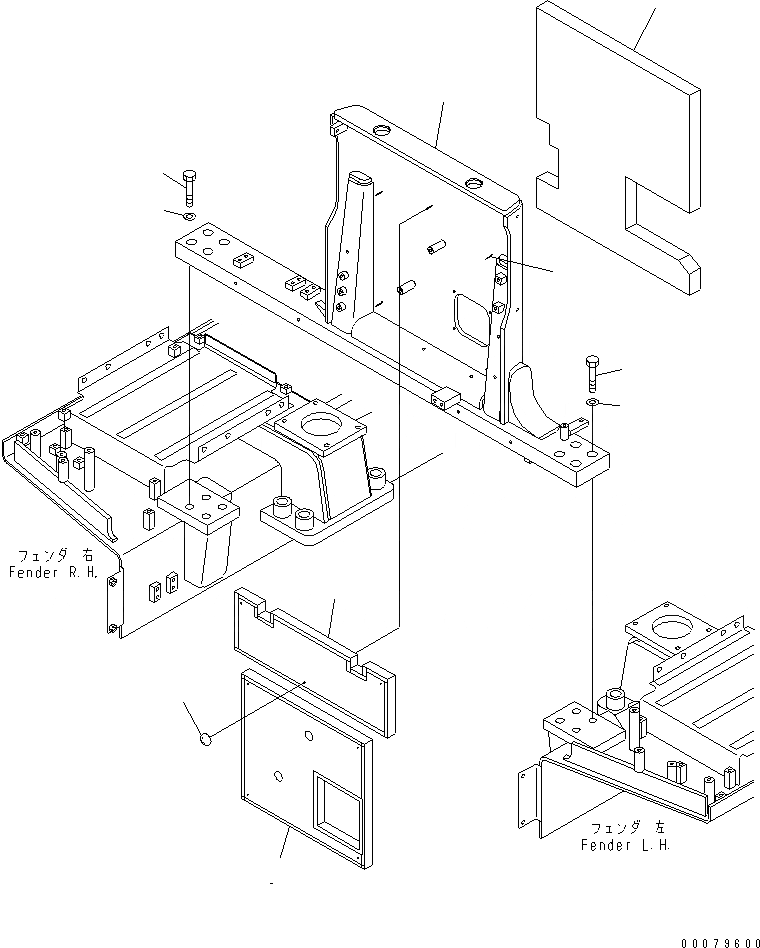 フェンダ 右
Fender R.H.

フェンダ 左
Fender L.H.

00079600