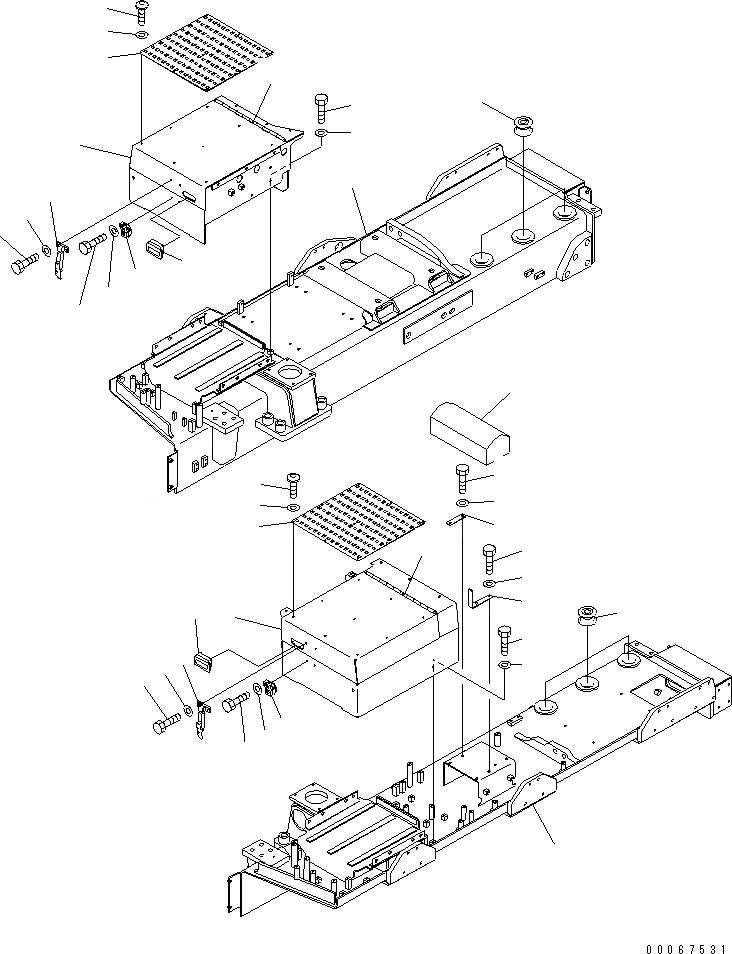 00067531