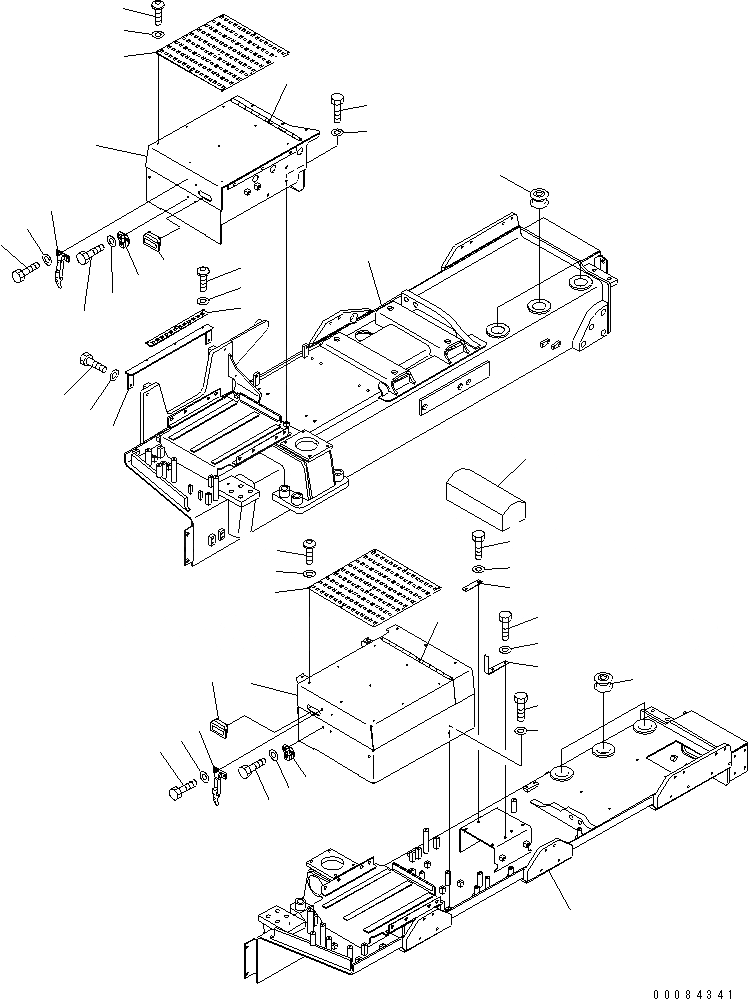 00084341