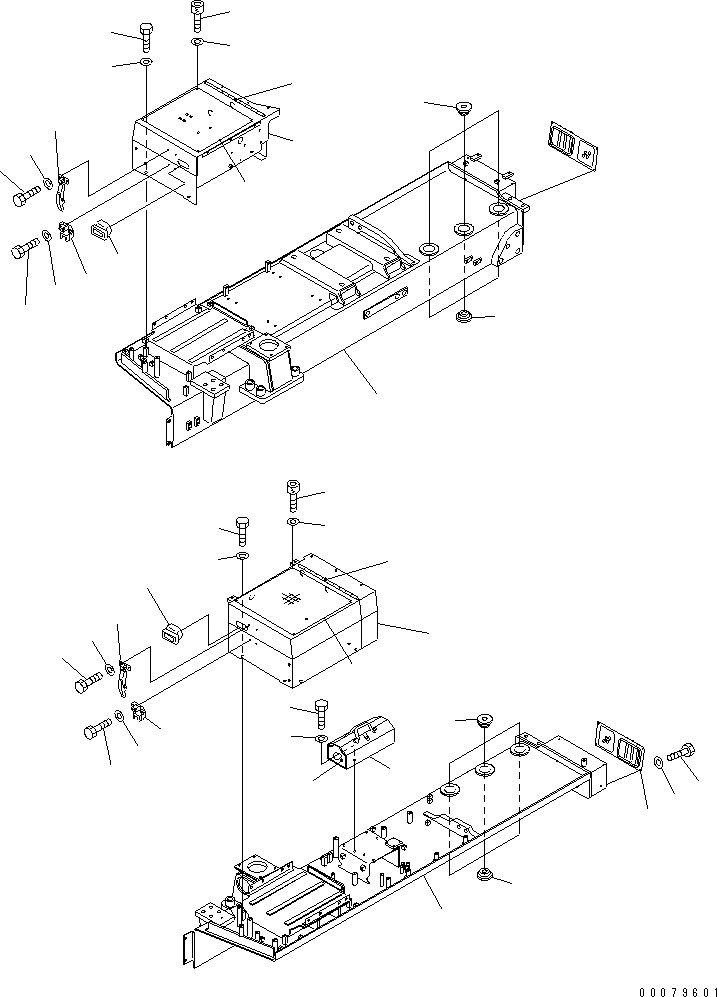 00079601