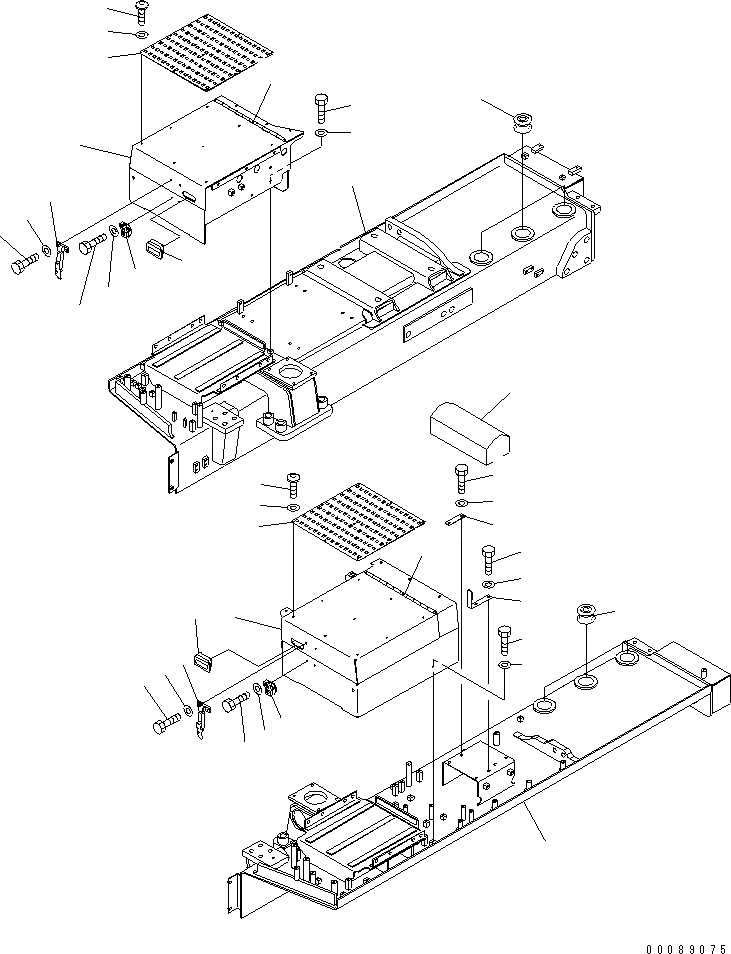 00089075