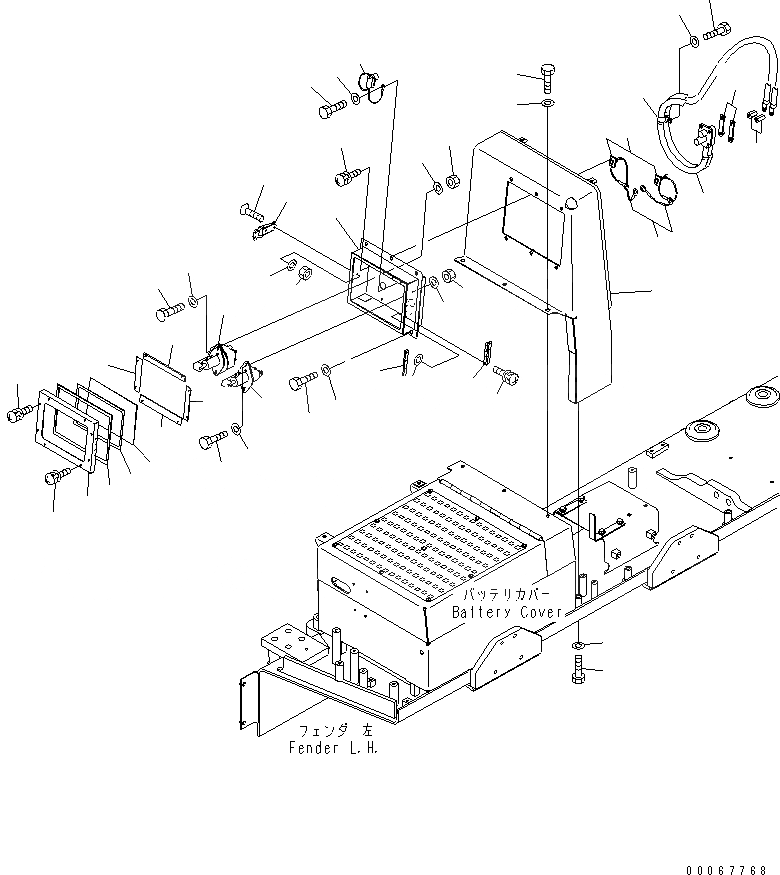 バッテリカバー
Battery Cover

フェンダ 左
Fender L.H.

00067768