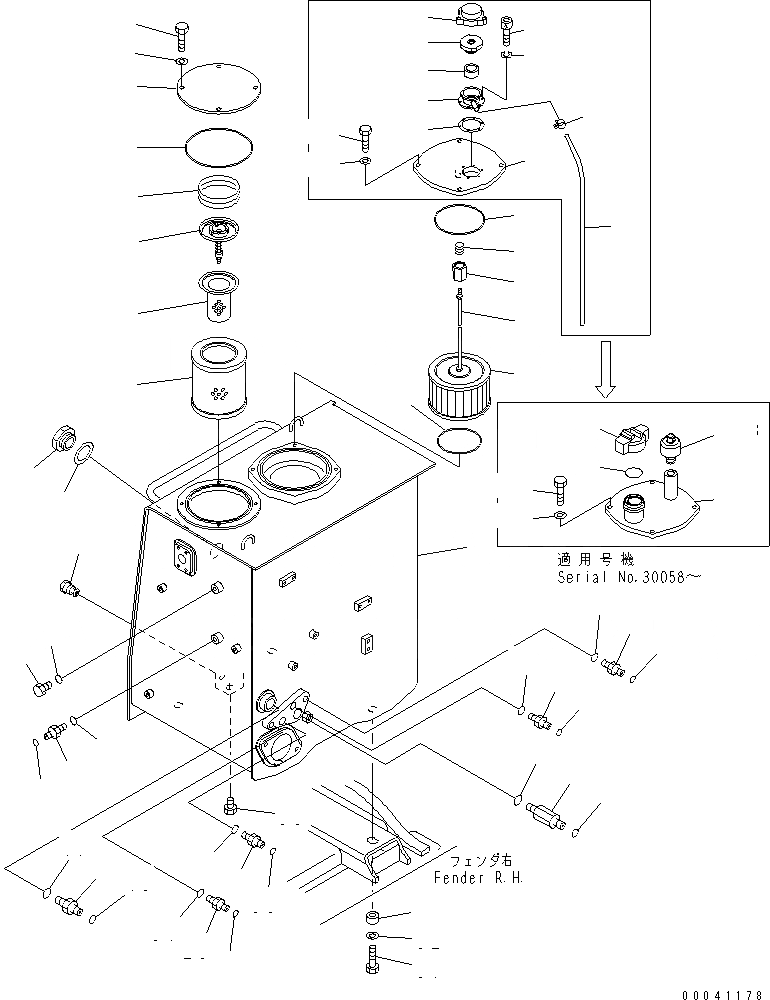 適用号機
Serial No.30058～

フェンダ右
Fender R.H.

00041178