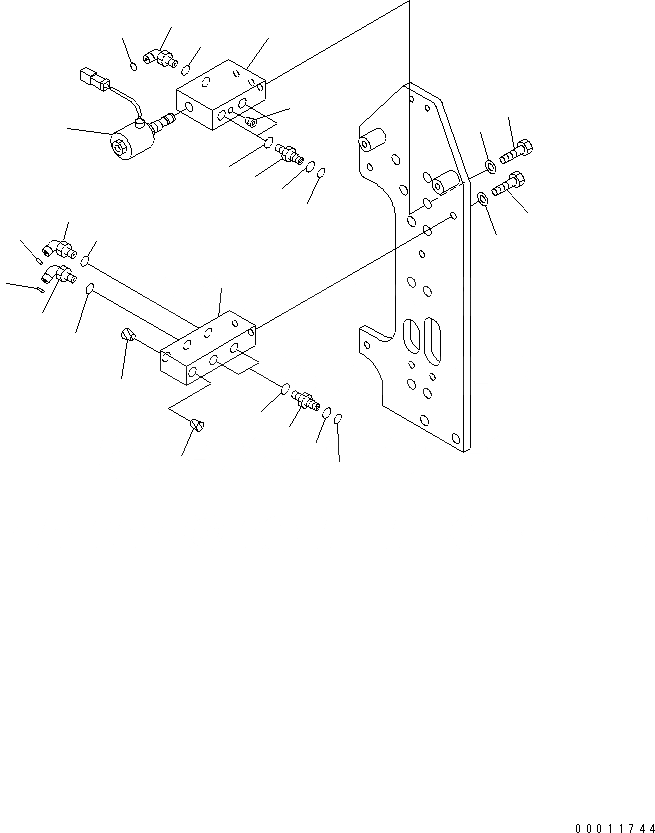 00011744