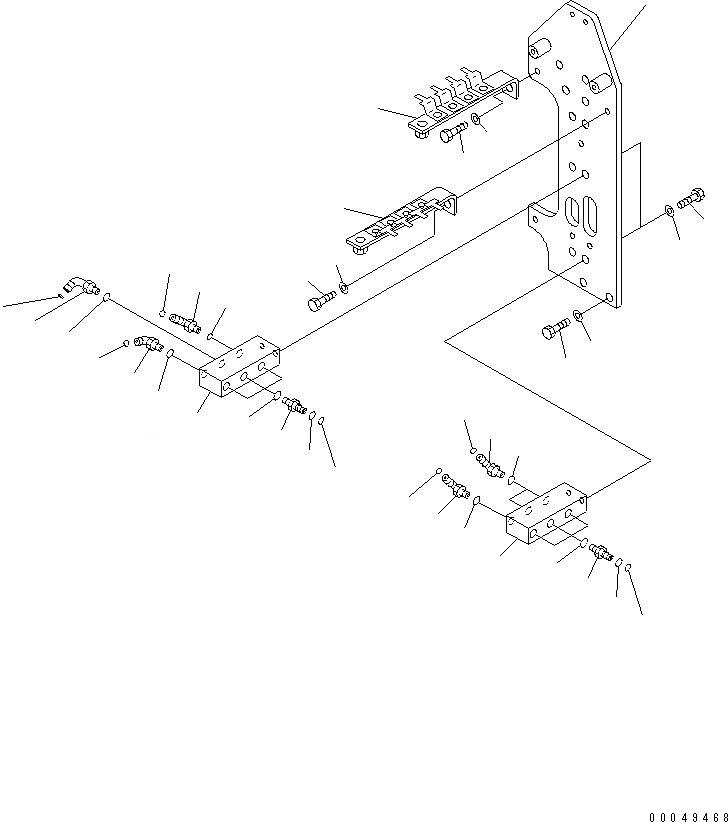 00049468