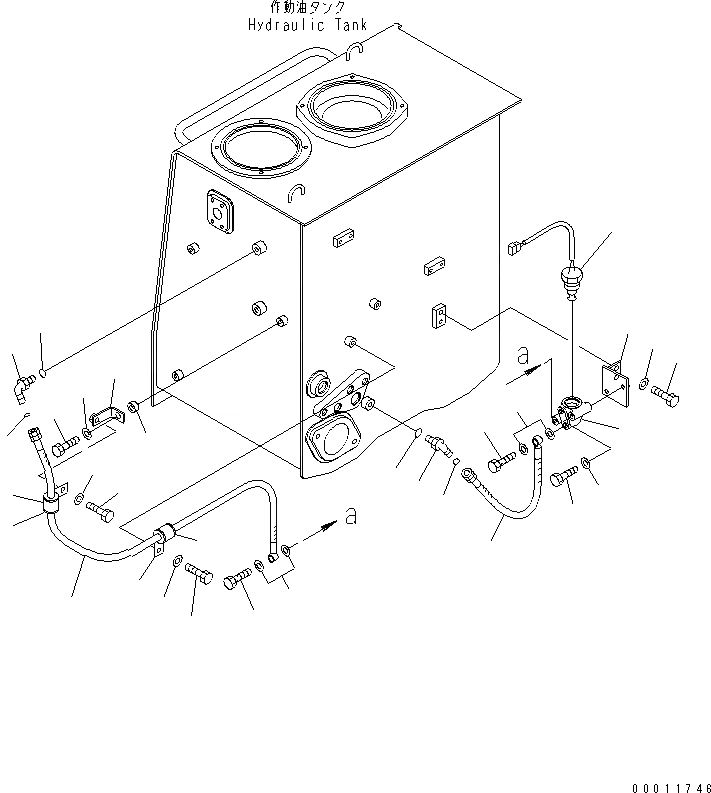 作動油タンク
Hydraulic Tank

a

a

00011746