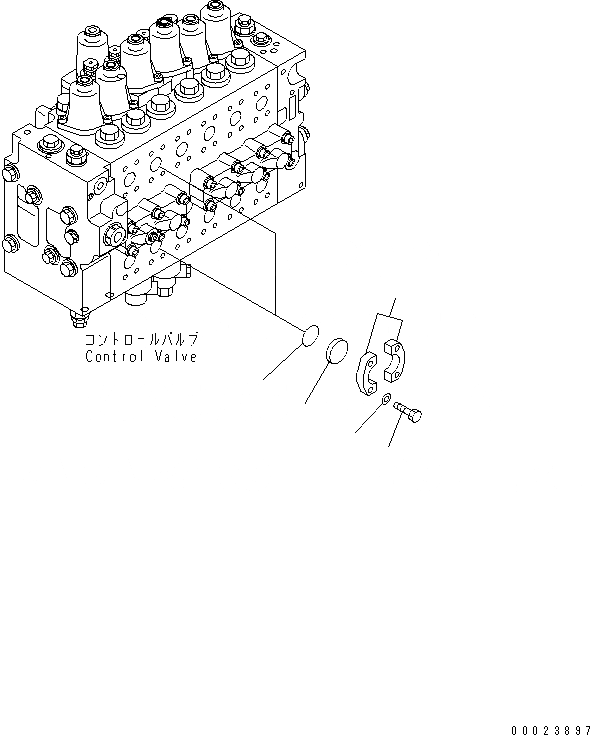 コントロールバルブ
Control Valve

00023897