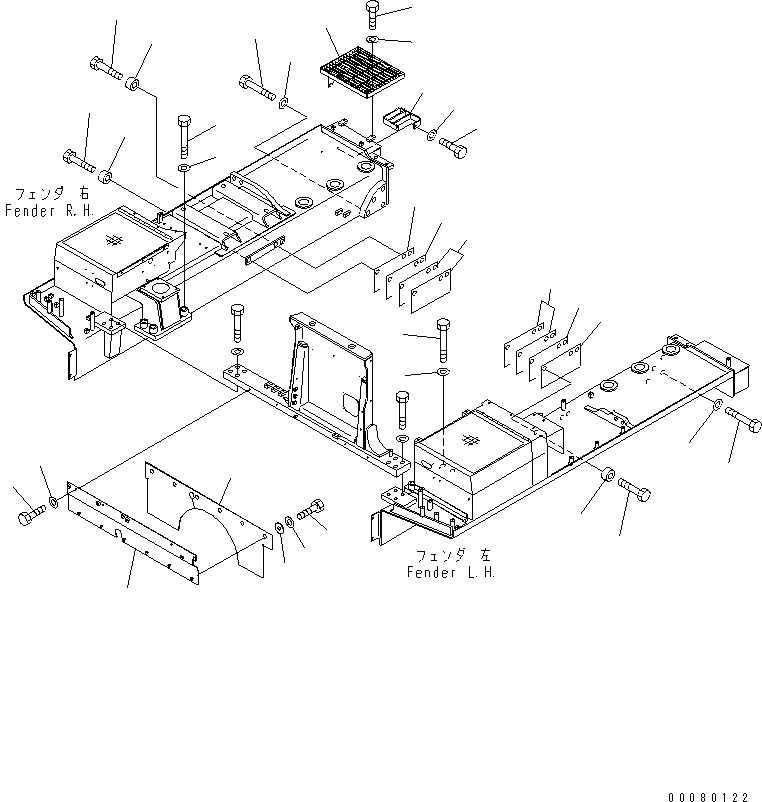 フェンダ 右
Fender R.H.

フェンダ 左
Fender L.H.

00080122