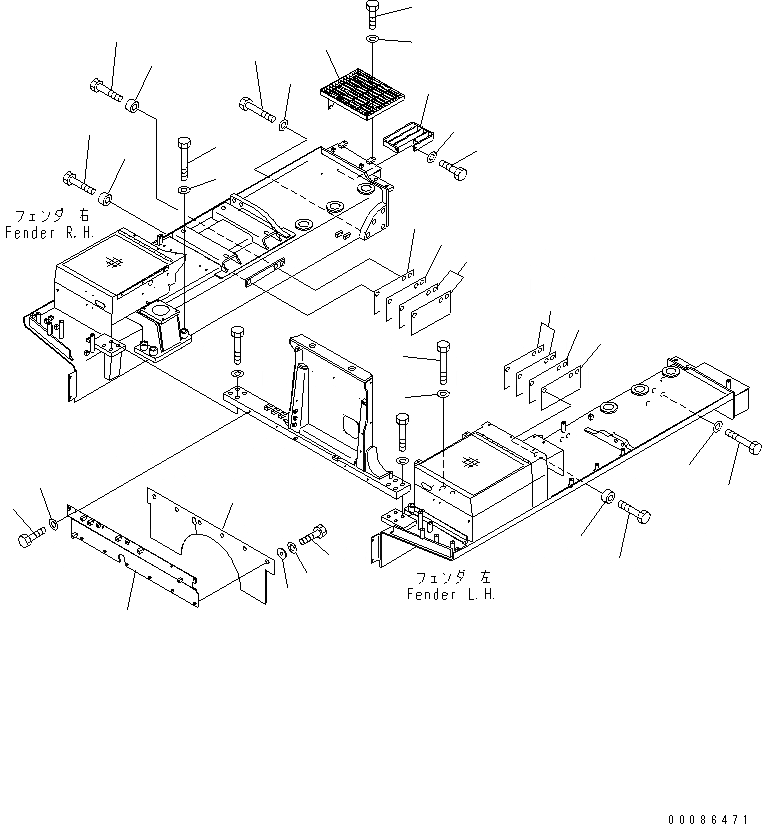 フェンダ 右
Fender R.H.

フェンダ 左
Fender L.H.

00086471