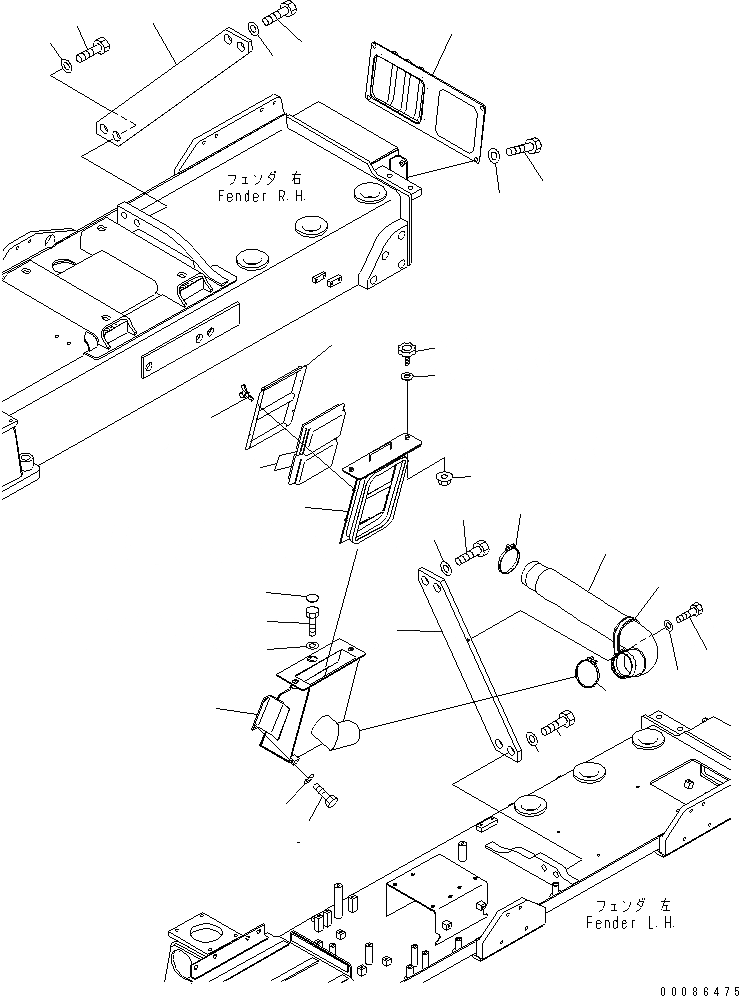 フェンダ 右
Fender R.H.

フェンダ 左
Fender L.H.

00086475