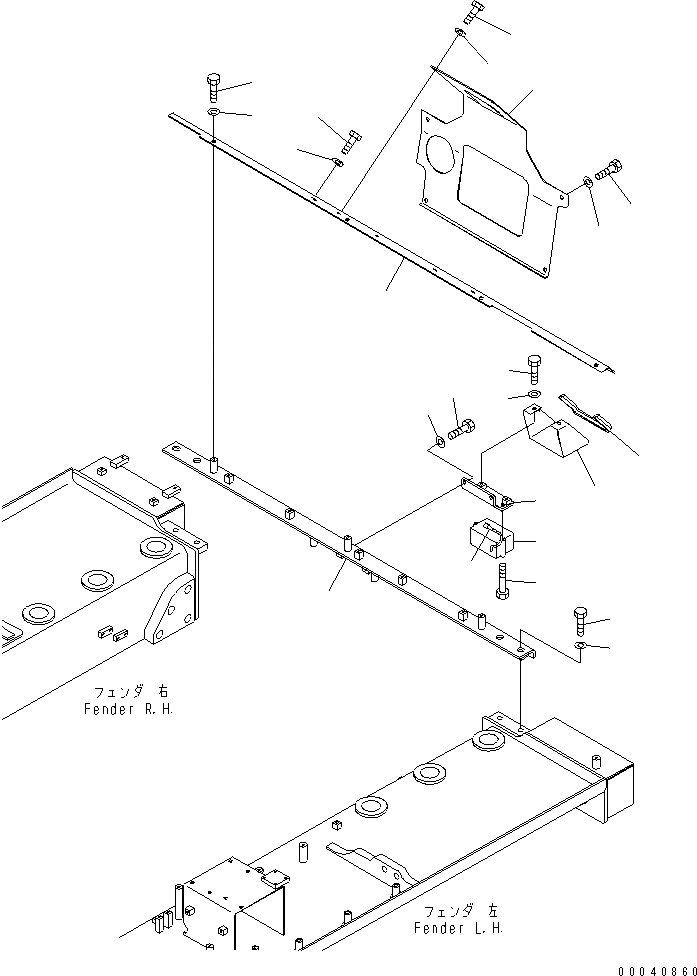 フェンダ 右
Fender R.H.

フェンダ 左
Fender L.H.

00040860