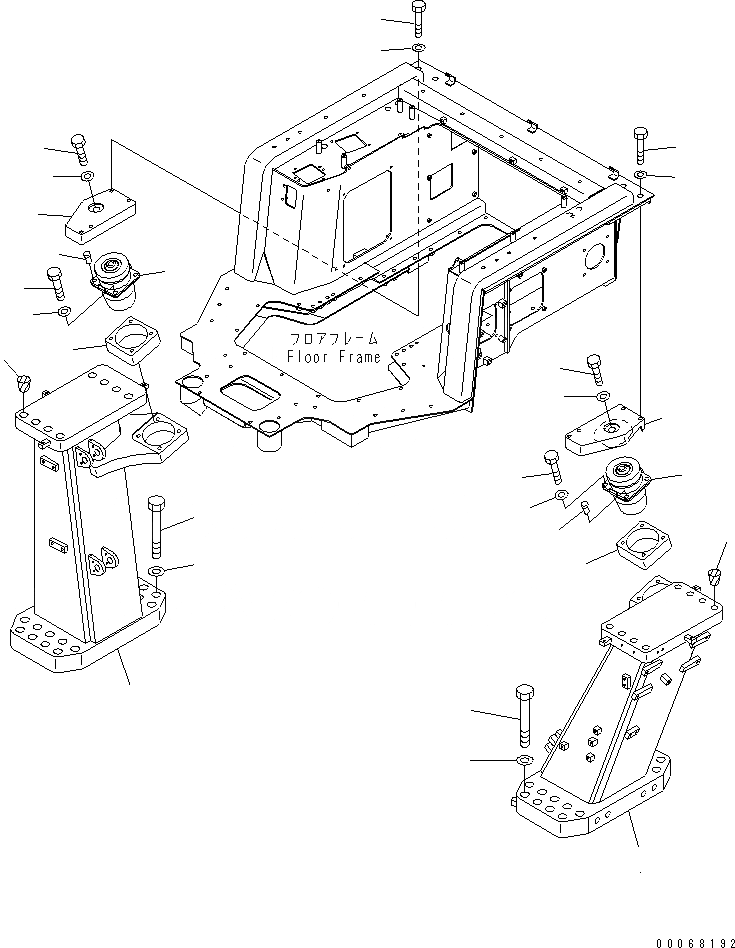 フロアフレーム
Floor Frame

00068192