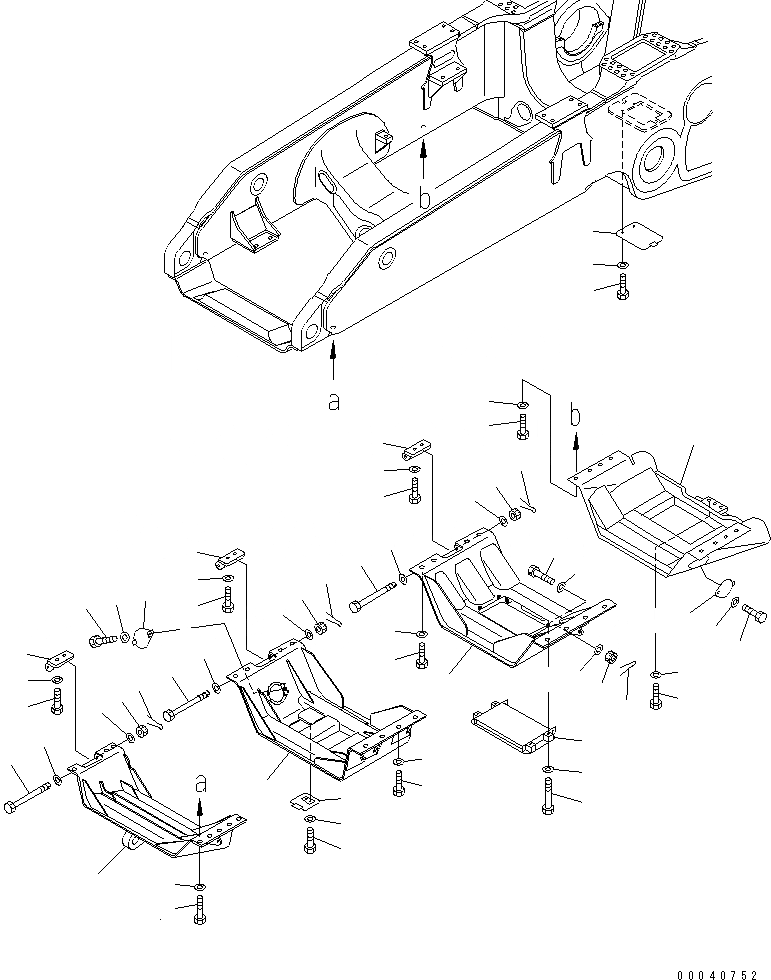 b
a
b
a
00040752