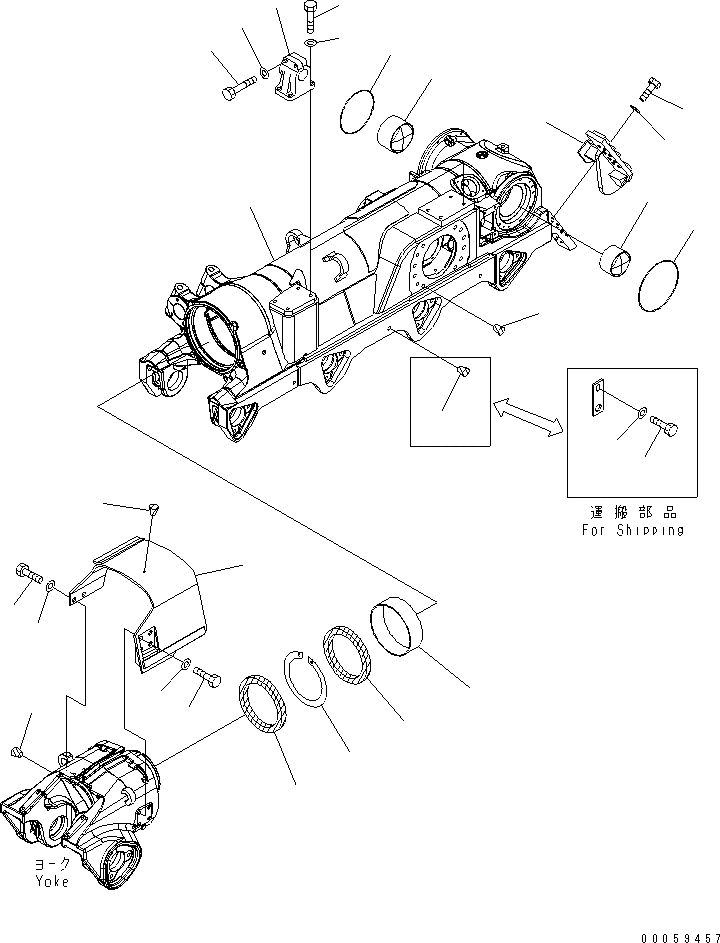 運搬部品
For Shipping

ヨーク
Yoke

00059457