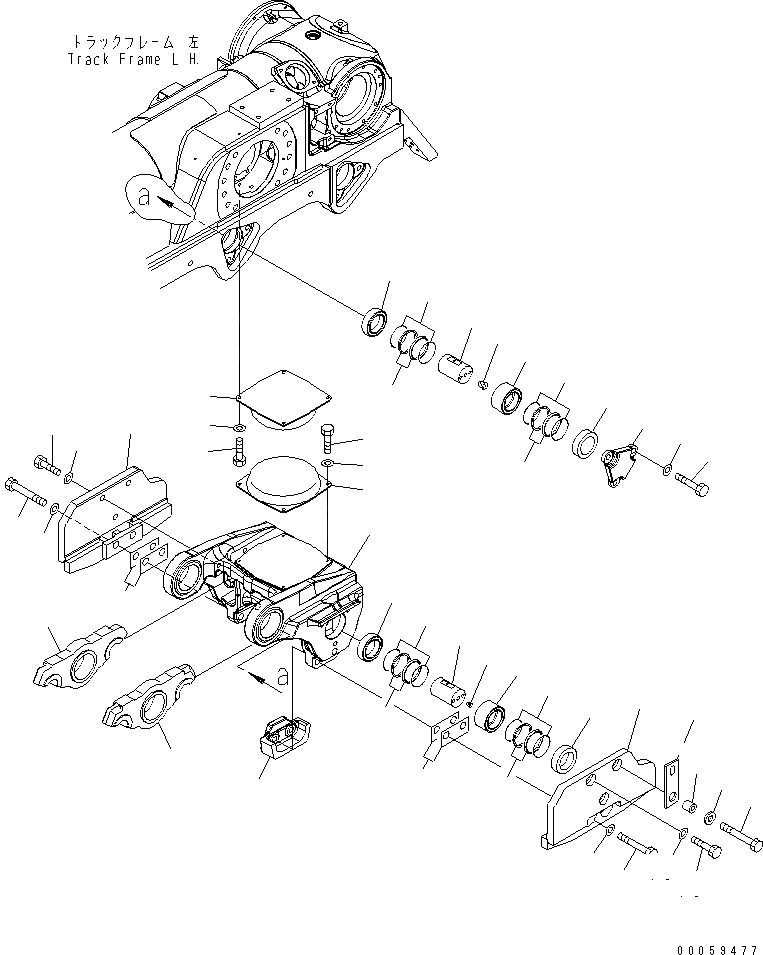 トラックフレーム 左
Track Frame L.H.

a

a

00059477