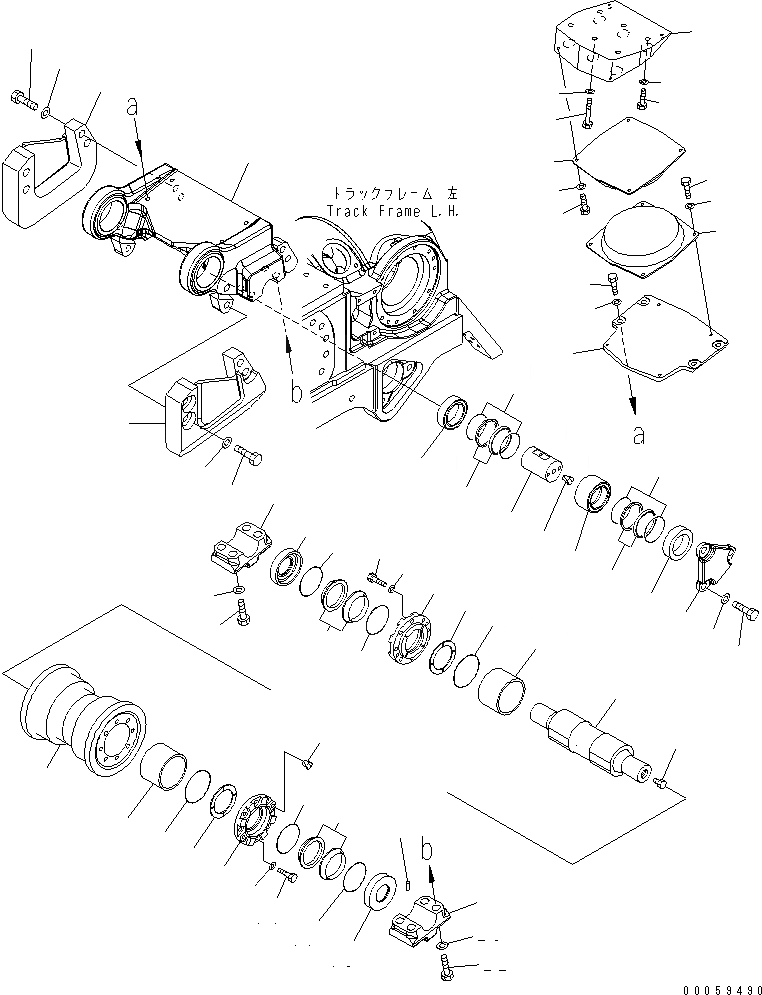 a
トラックフレーム 左
Track Frame L.H.
b
a
b
00059490