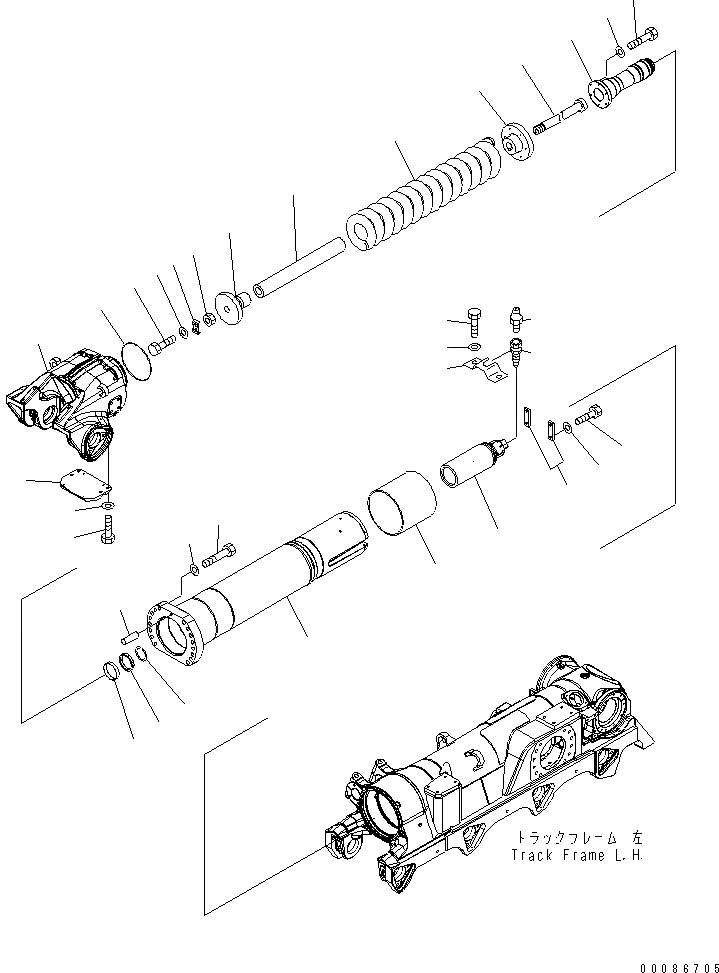 トラックフレーム 左
Track Frame L.H.

00086705