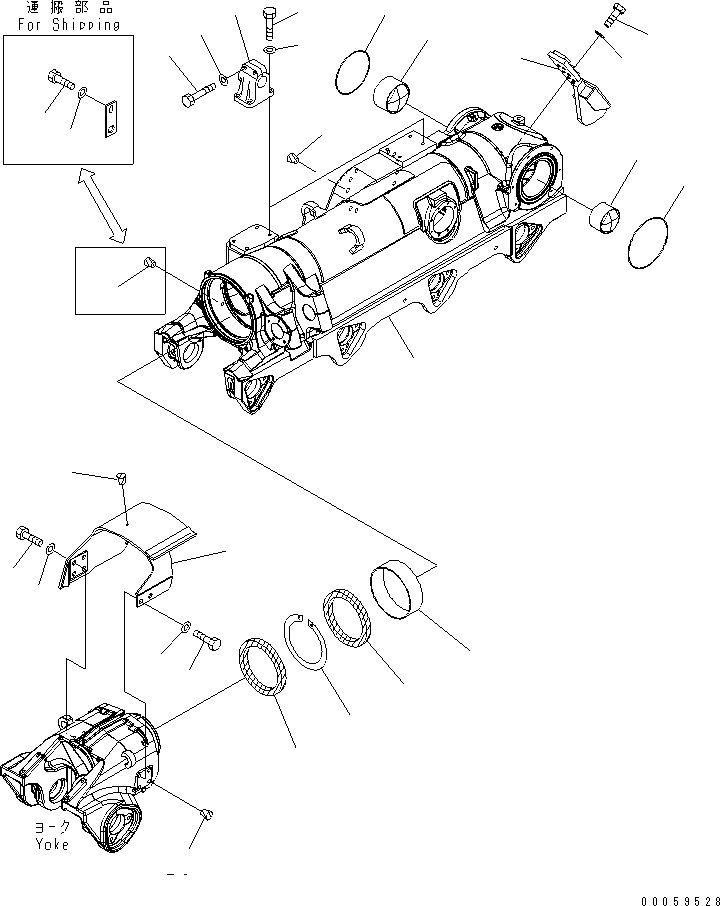 運搬部品
For Shipping

ヨーク
Yoke

00059528