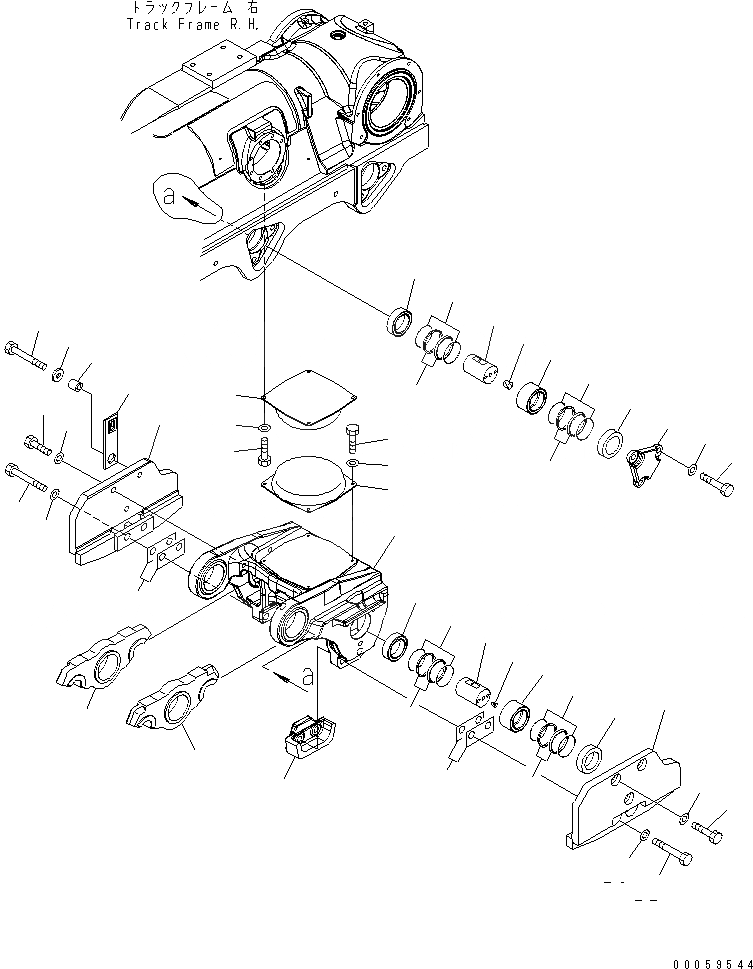 トラックフレーム 右
Track Frame R.H.

a

a

00059544