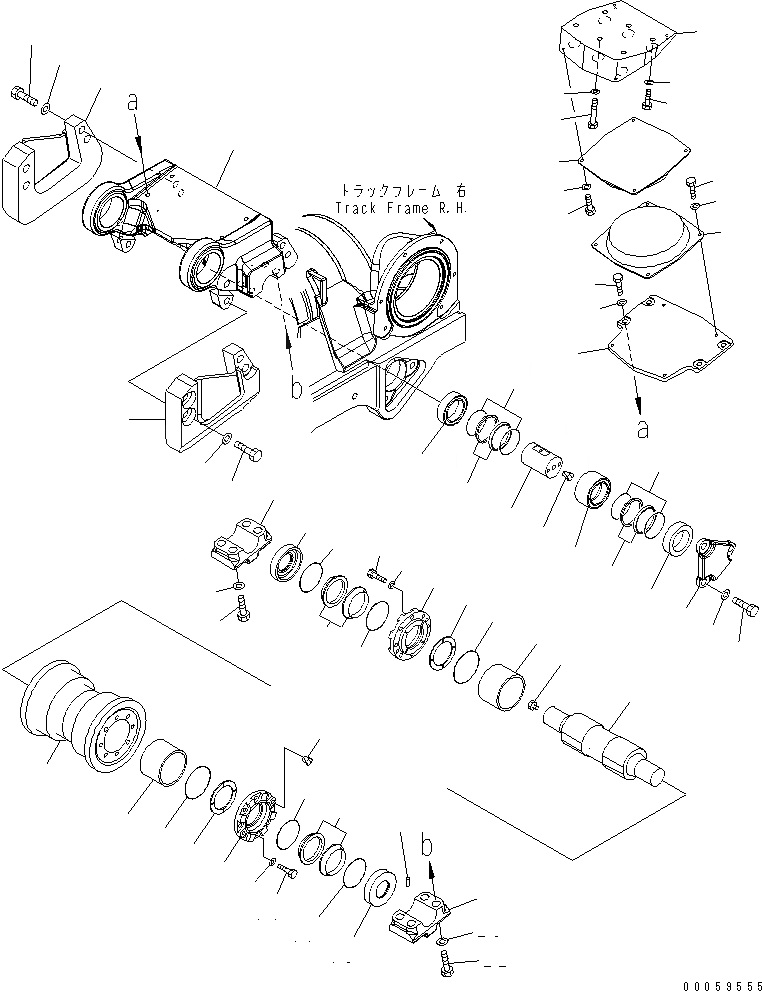 a

トラックフレーム 右
Track Frame R.H.

b

a

b

00059555