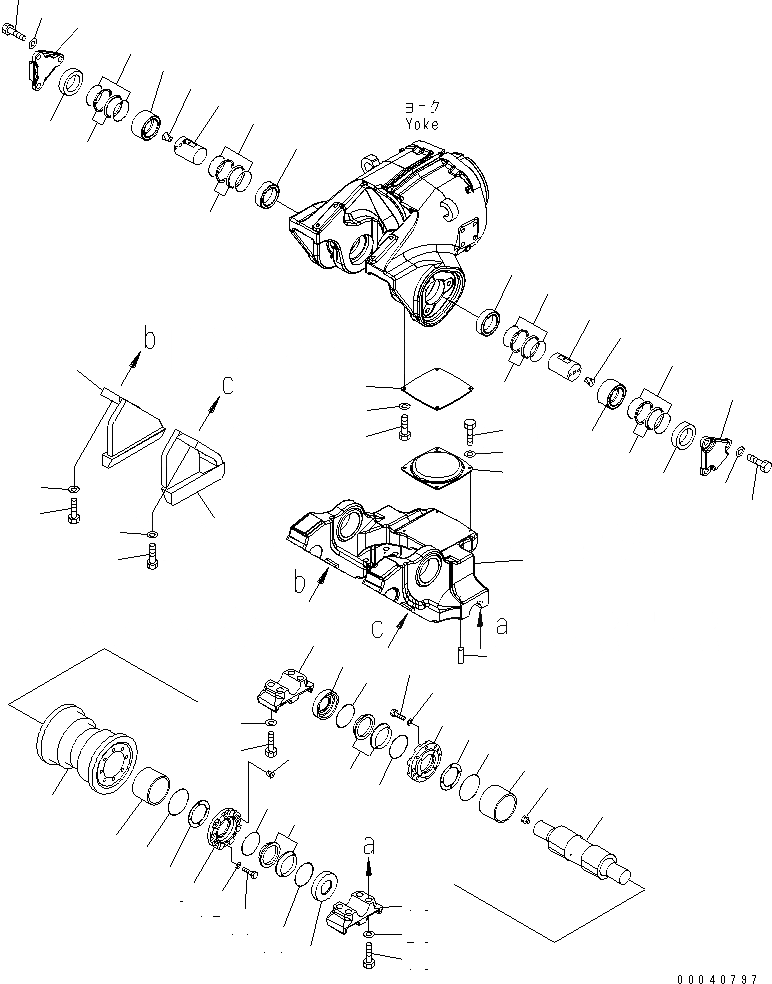 ヨーク
Yoke

b

c

b

c

a

a

00040797