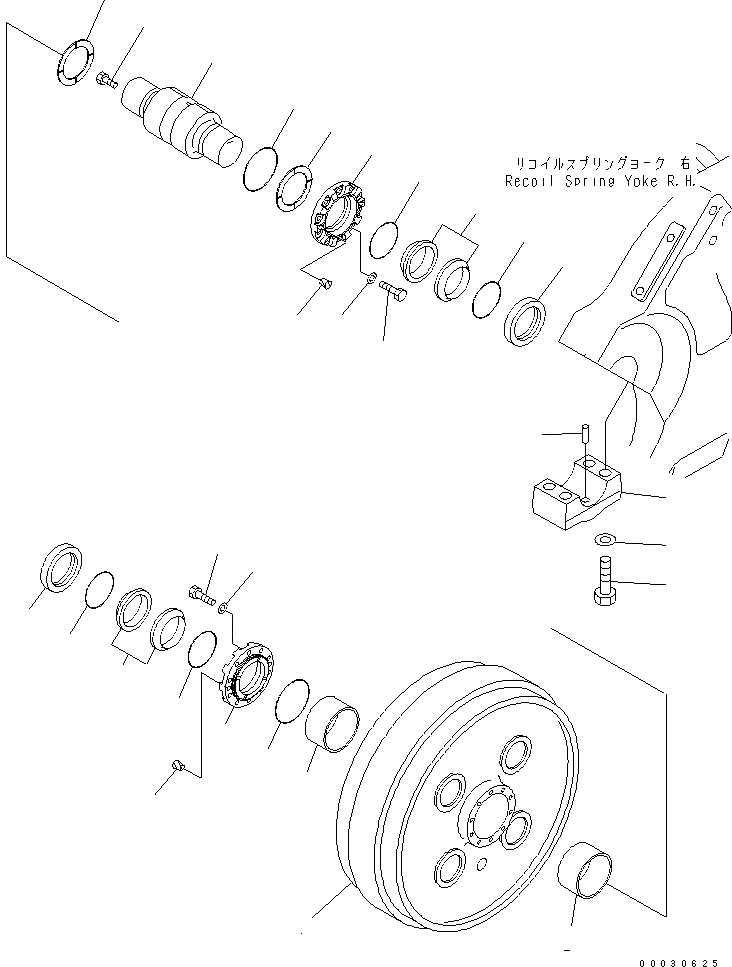 リコイルスプリングヨーク 右
Recoil Spring Yoke R.H.

00030625