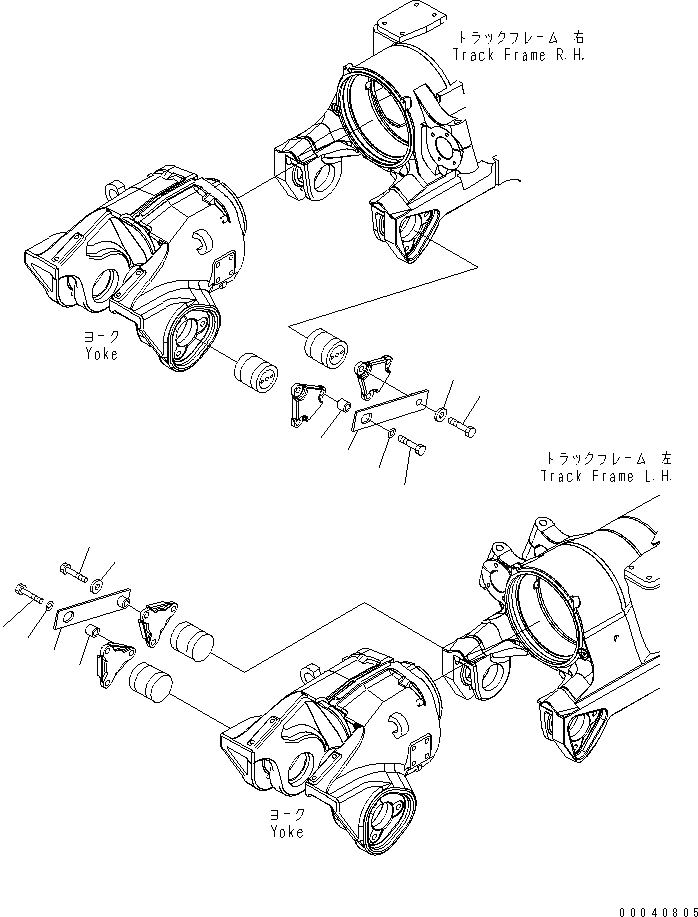 トラックフレーム 右
Track Frame R.H.

ヨーク
Yoke

トラックフレーム 左
Track Frame L.H.

ヨーク
Yoke

00040805