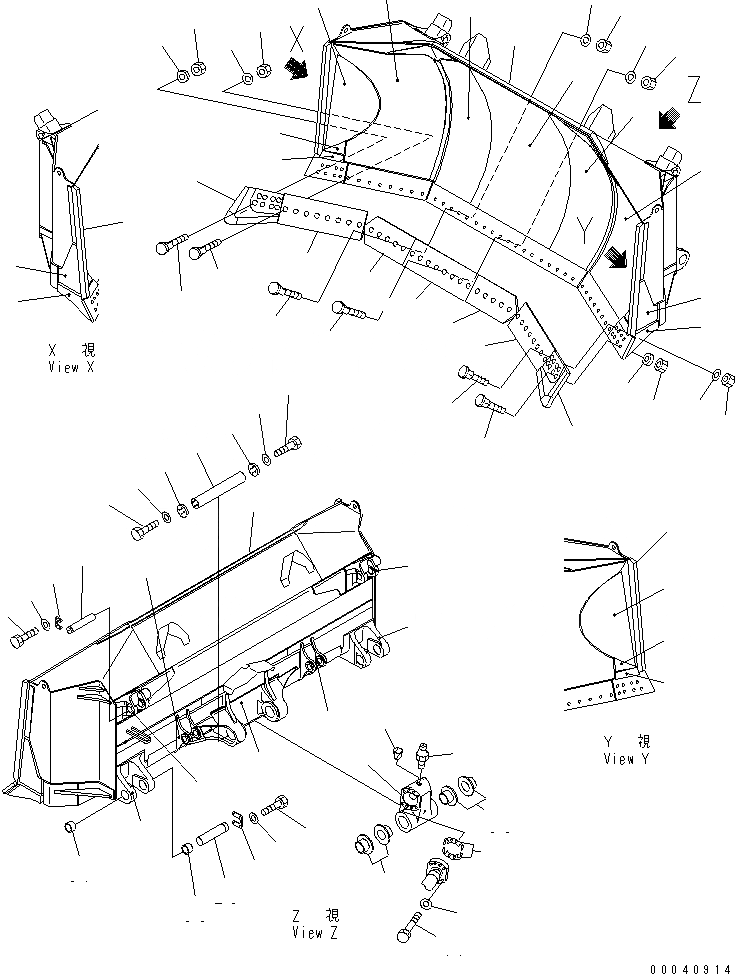 X
Z
Y
X 視
View X
Y 視
View Y
Z 視
View Z
00040914