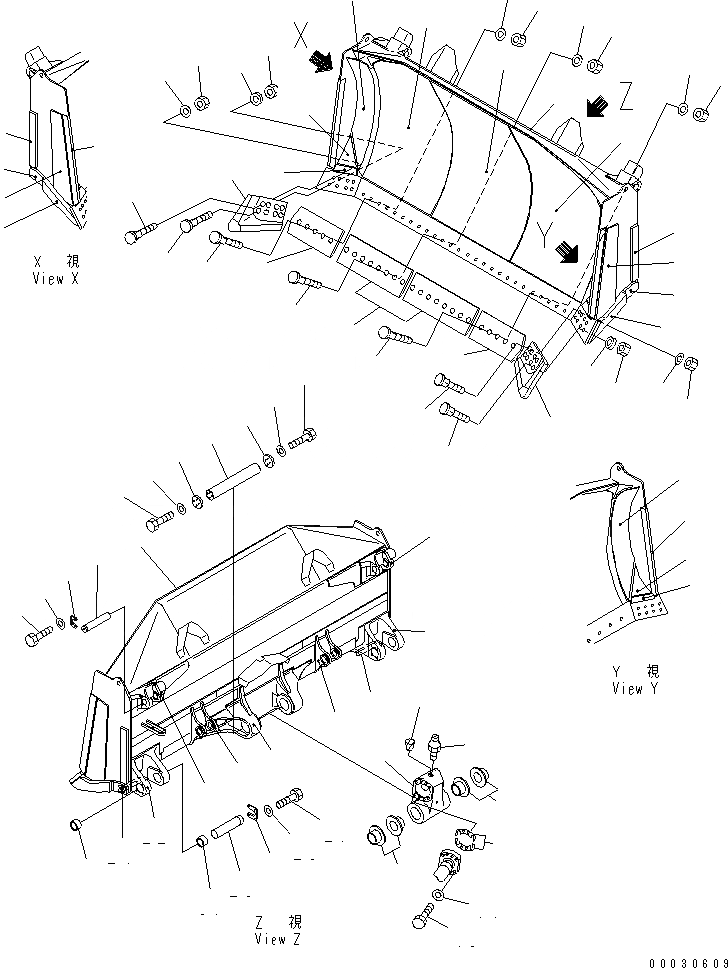 X
Z
Y
X 視
View X
Y 視
View Y
Z 視
View Z
00030609